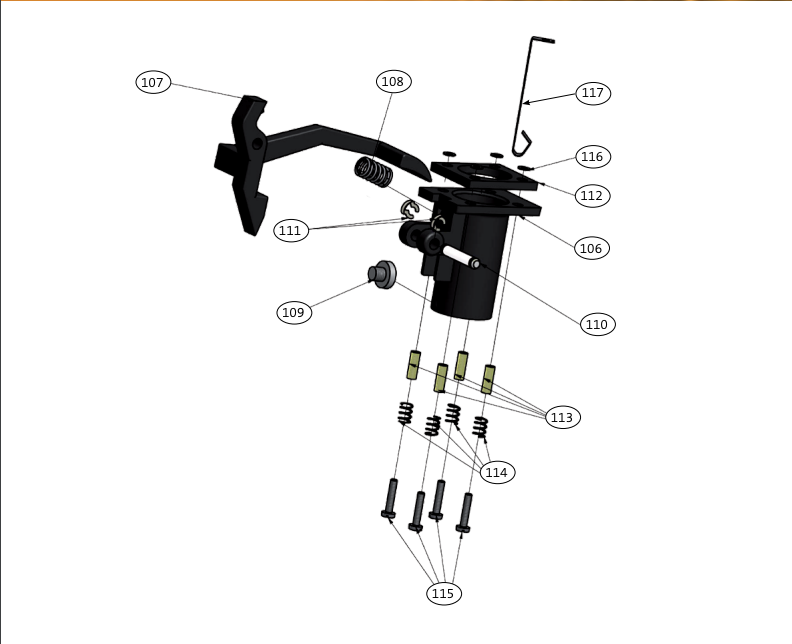 107
108
117
116
112
111
106
109
110
113
114
115