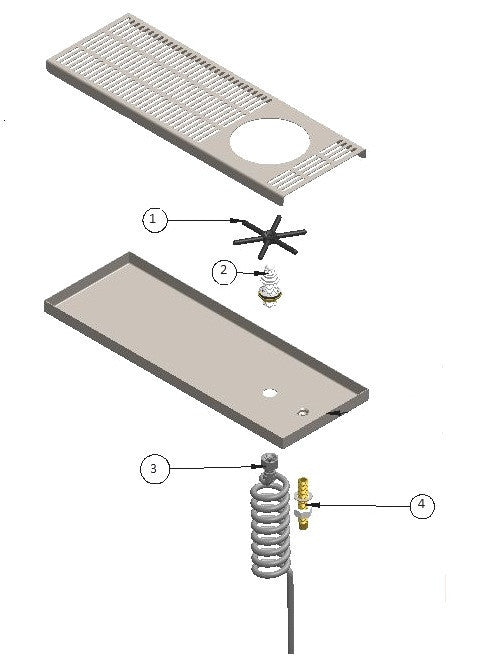 1
2
3
4